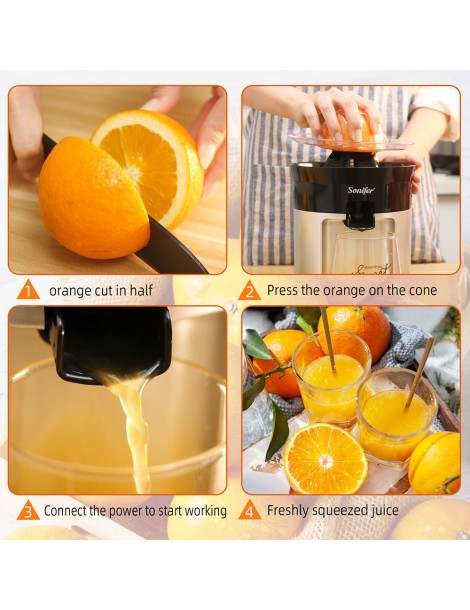 Sonifer

1 orange cut in half

2 Press the orange on the cone

3 Connect the power to start working

4 Freshly squeezed juice